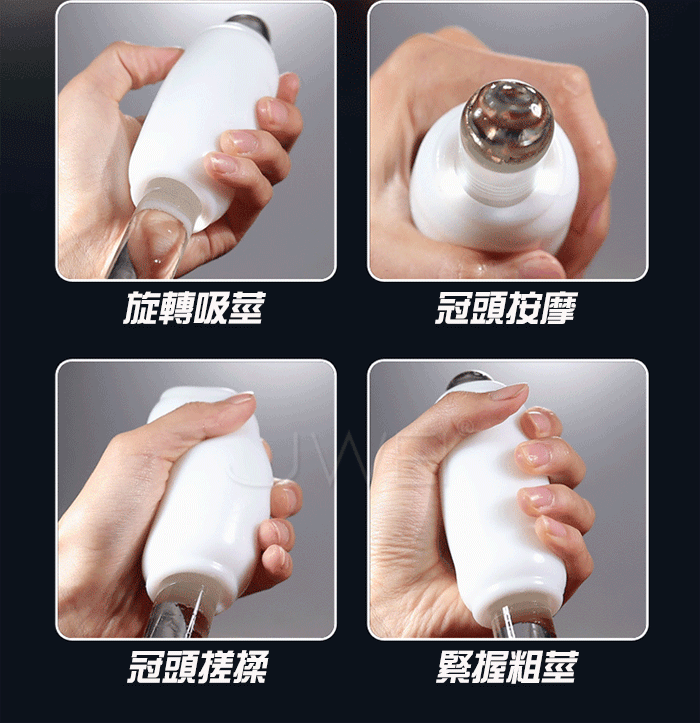 旋轉吸莖

冠頭按摩

冠頭搓揉

緊握粗莖