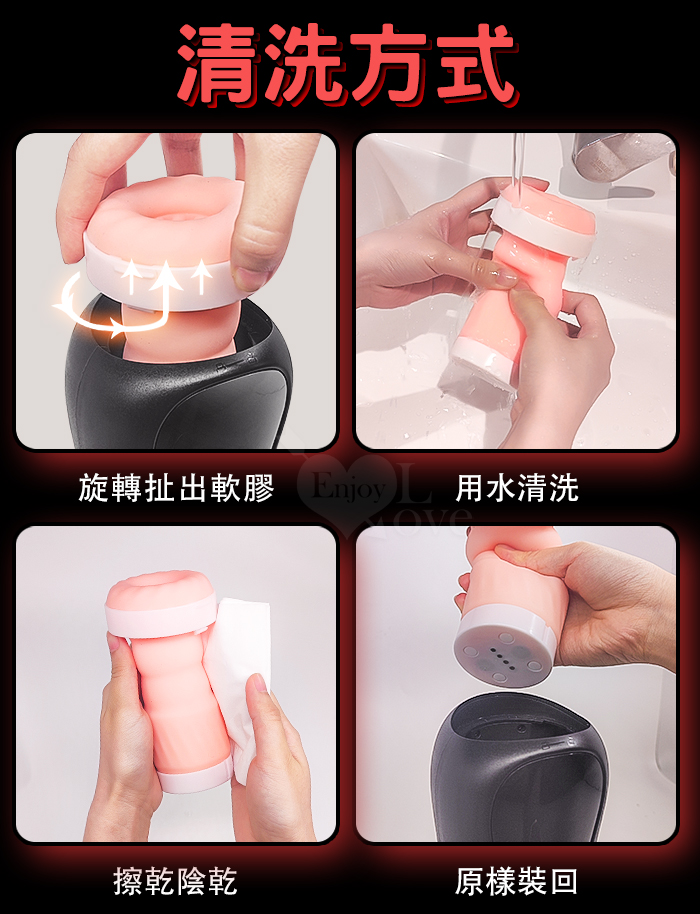 清洗方式

旋轉扯出軟膠

用水清洗

Enjoy Love

擦乾陰乾

原樣裝回