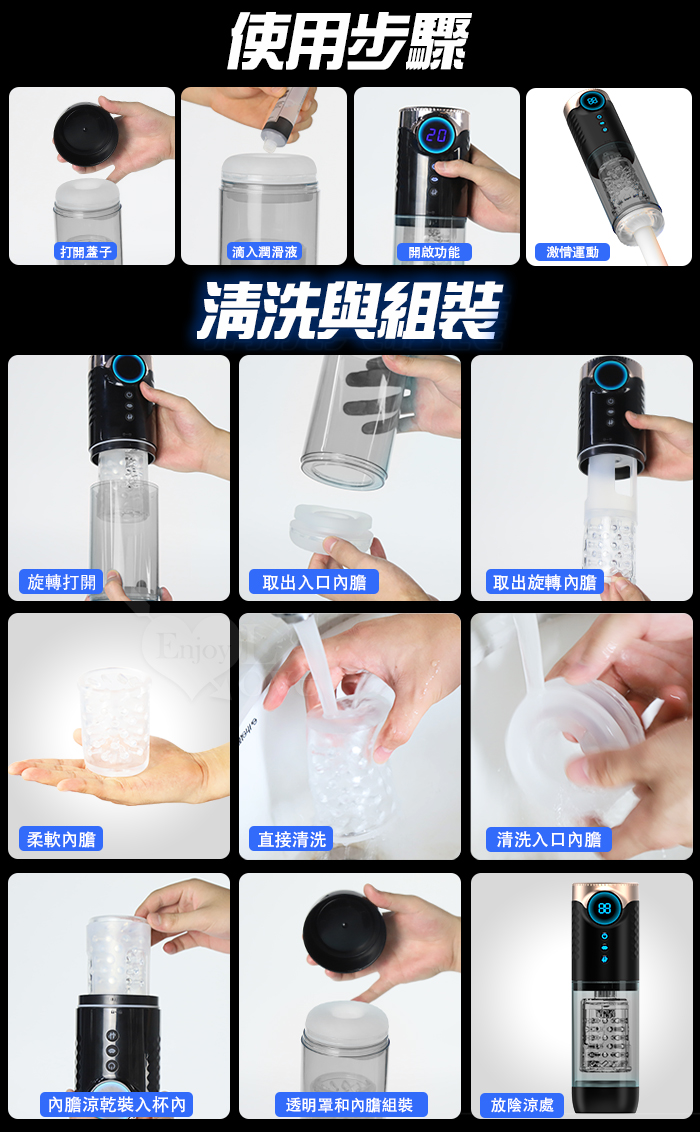 使用步驟

打開蓋子

滴入潤滑液

20

開啟功能

88

激情運動

清洗與組裝

旋轉打開

取出入口內膽

取出旋轉內膽

Enjoy

柔軟內膽

直接清洗

清洗入口內膽

內膽涼乾裝入杯內

透明罩和內膽組裝

88

放陰涼處